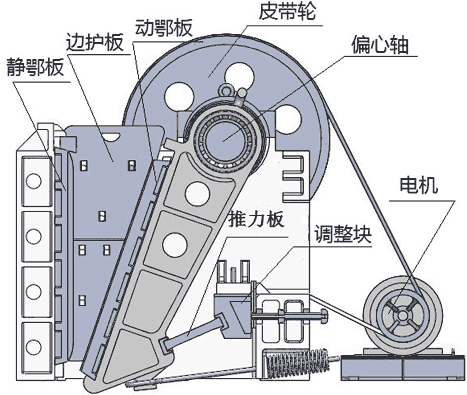 皮带轮
动鄂板
边护板
偏心轴
静鄂板
电机
推力板
调整块